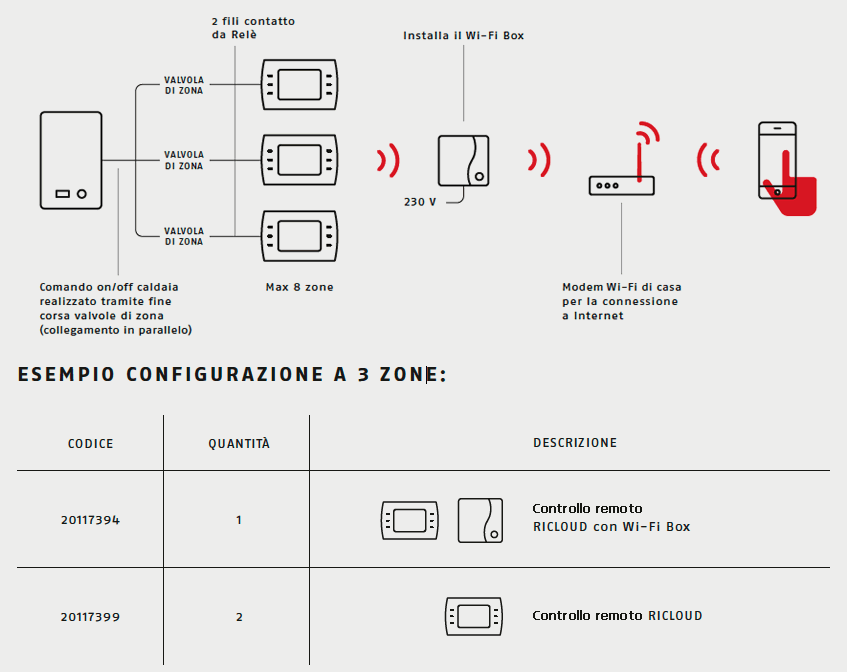 2 fili contatto
da Relè

Installa il Wi-Fi Box

VALVOLA DI ZONA

VALVOLA DI ZONA

VALVOLA DI ZONA

230 V

Comando on/off caldaia realizzato tramite fine corsa valvole di zona (collegamento in parallelo)

Max 8 zone

Modem Wi-Fi di casa per la connessione a Internet

ESEMPIO CONFIGURAZIONE A 3 ZONE:

| CODICE | QUANTITÀ | DESCRIZIONE |
|---|---|---|
| 20117394 | 1 | Controllo remoto RICLOUD con Wi-Fi Box |
| 20117399 | 2 | Controllo remoto RICLOUD |